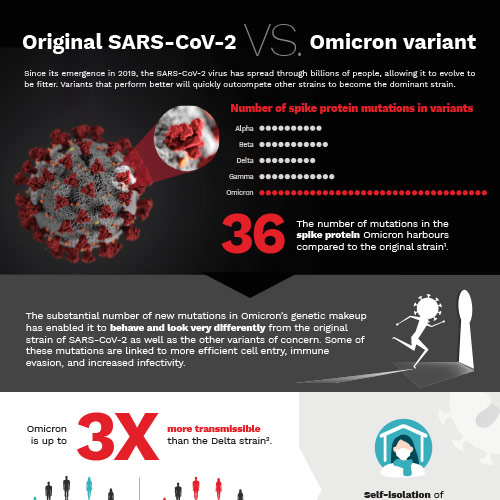 Original SARS-CoV-2 VS. Omicron variant

Since its emergence in 2019, the SARS-CoV-2 virus has spread through billions of people, allowing it to evolve to be fitter. Variants that perform better will quickly outcompete other strains to become the dominant strain.

Number of spike protein mutations in variants

Alpha
Beta
Delta
Gamma
Omicron

36 The number of mutations in the spike protein Omicron harbours compared to the original strain¹.

The substantial number of new mutations in Omicron's genetic makeup has enabled it to behave and look very differently from the original strain of SARS-CoV-2 as well as the other variants of concern. Some of these mutations are linked to more efficient cell entry, immune evasion, and increased infectivity.

Omicron is up to 3X more transmissible than the Delta strain².

Self-isolation of