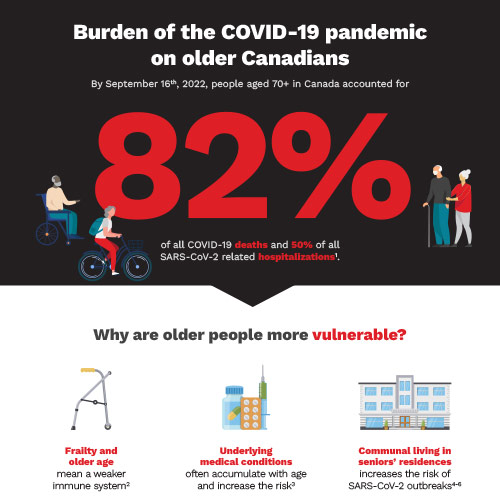 Burden of the COVID-19 pandemic on older Canadians

By September 16$^{th}$, 2022, people aged 70+ in Canada accounted for

82%

of all COVID-19 deaths and 50% of all SARS-CoV-2 related hospitalizations$^1$.

Why are older people more vulnerable?

Frailty and older age mean a weaker immune system$^2$

Underlying medical conditions often accumulate with age and increase the risk$^3$

Communal living in seniors' residences increases the risk of SARS-CoV-2 outbreaks$^{4-6}$